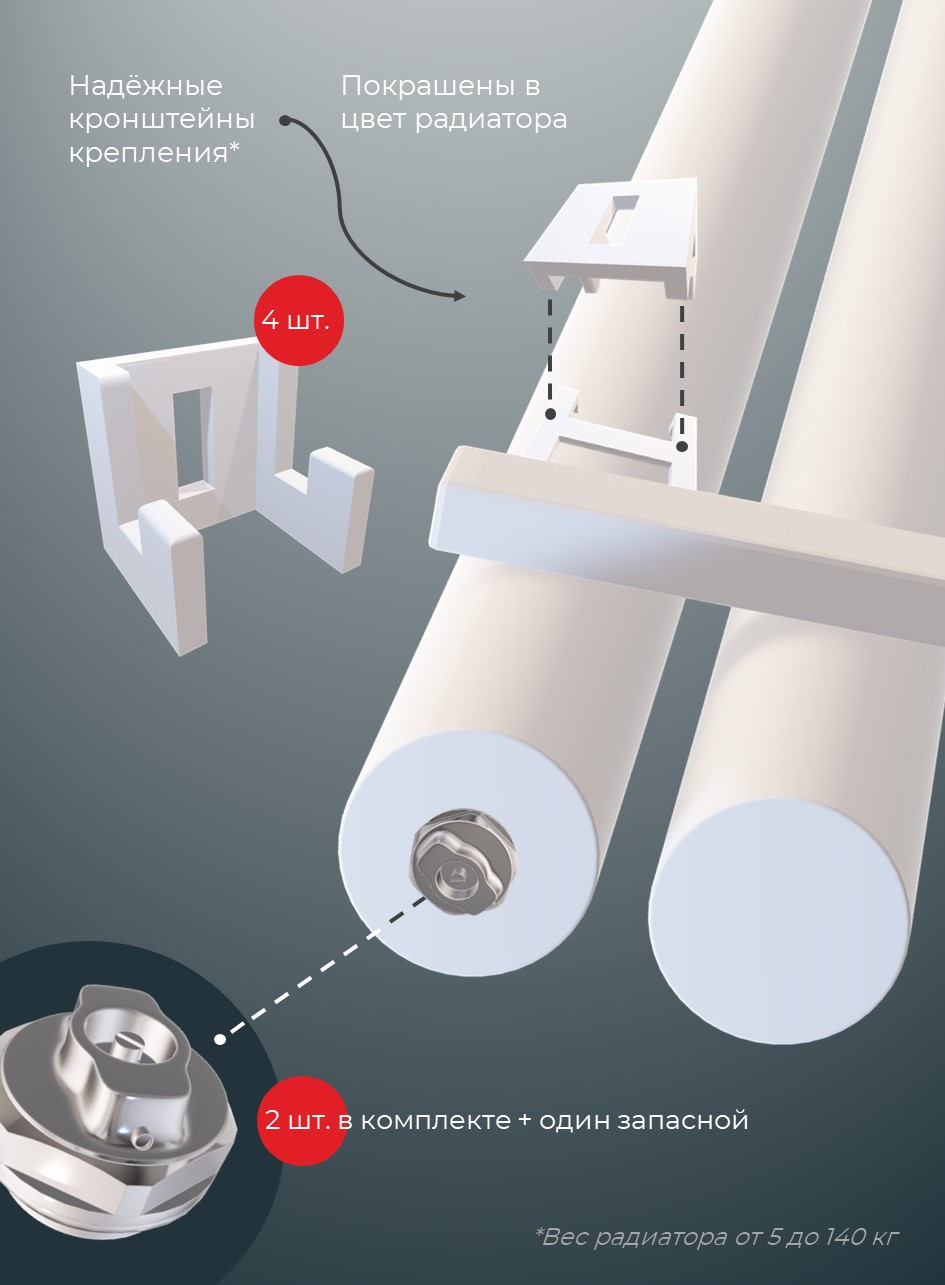 Надёжные кронштейны крепления*

Покрашены в цвет радиатора

4 шт.

2 шт. в комплекте + один запасной

*Вес радиатора от 5 до 140 кг