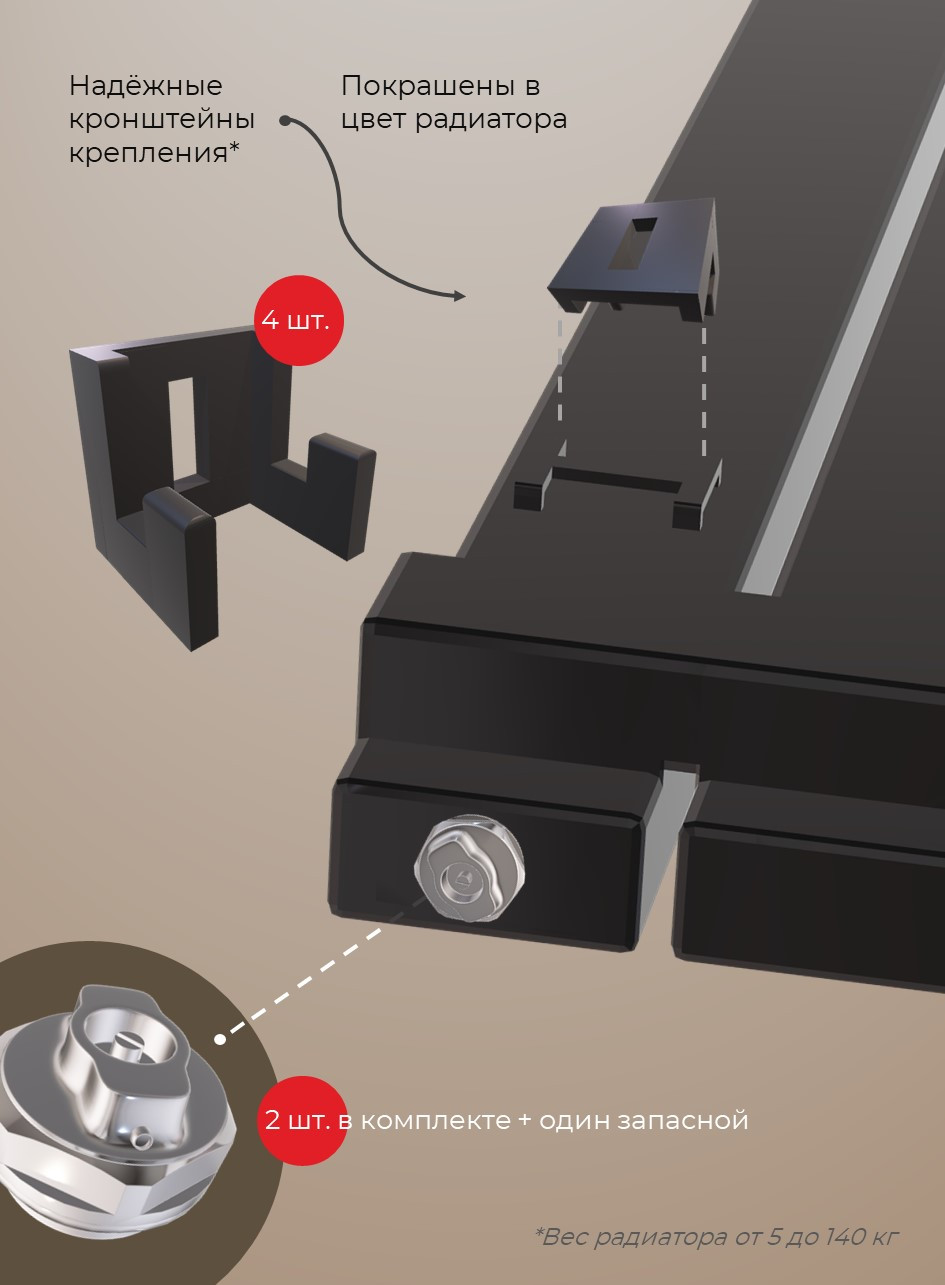 Надёжные кронштейны крепления*

Покрашены в цвет радиатора

4 шт.

2 шт. в комплекте + один запасной

*Вес радиатора от 5 до 140 кг